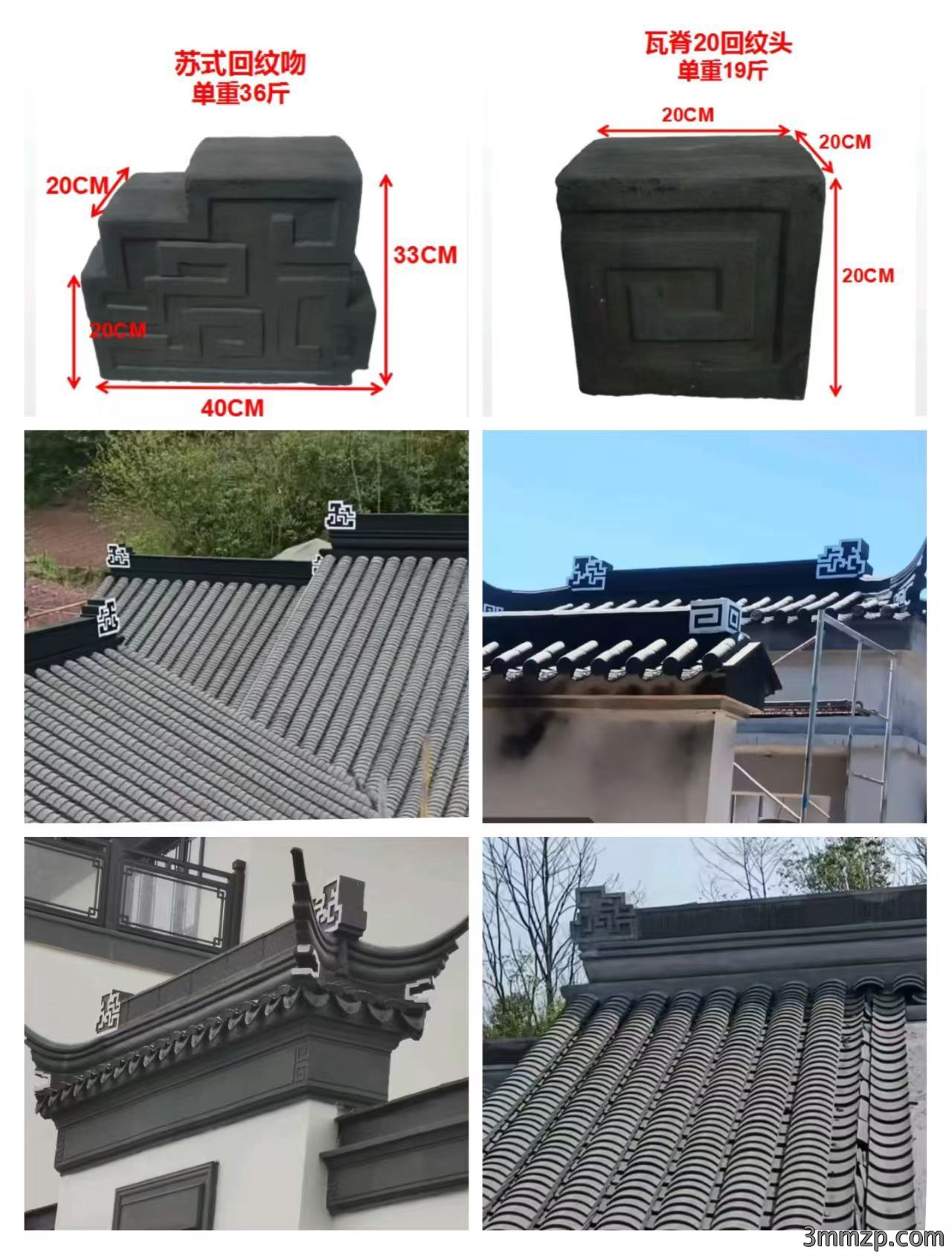 苏式回纹吻
单重36斤

20CM
33CM
20CM
40CM

瓦脊20回纹头
单重19斤

20CM
20CM
20CM

3mmzp.com